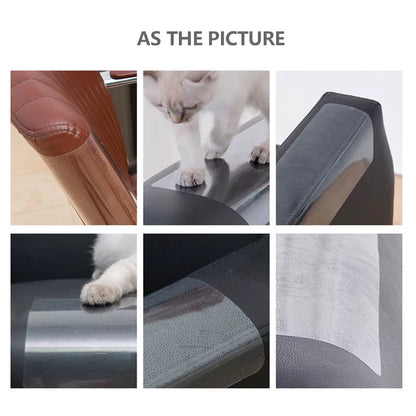 AS THE PICTURE